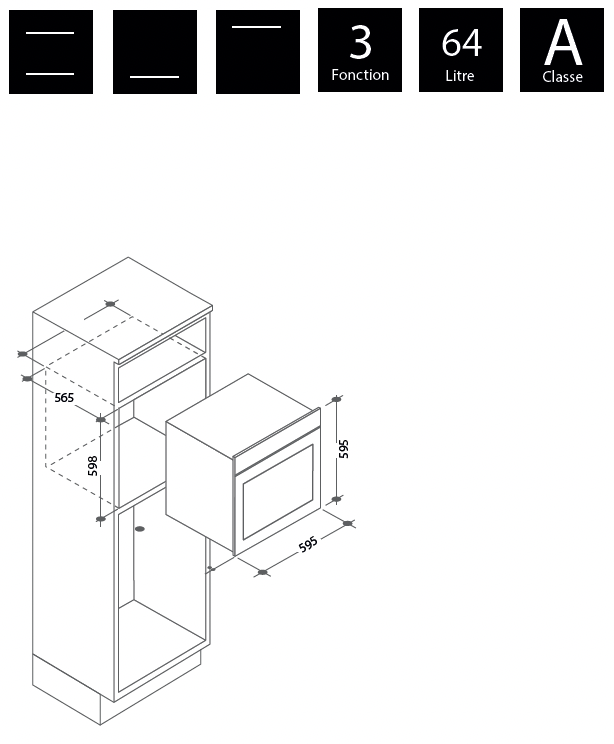 3
Fonction

64
Litre

A
Classe

565

598

595

595