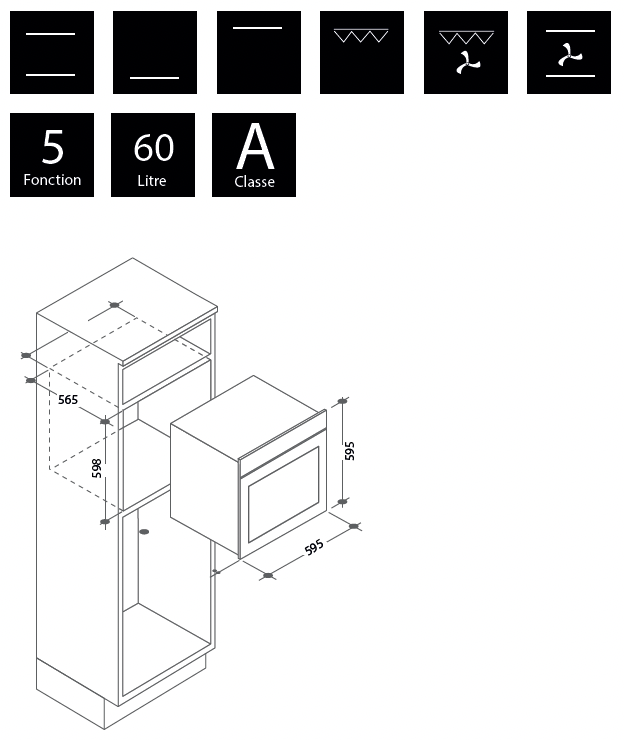 5
Fonction

60
Litre

A
Classe

565

598

595

595