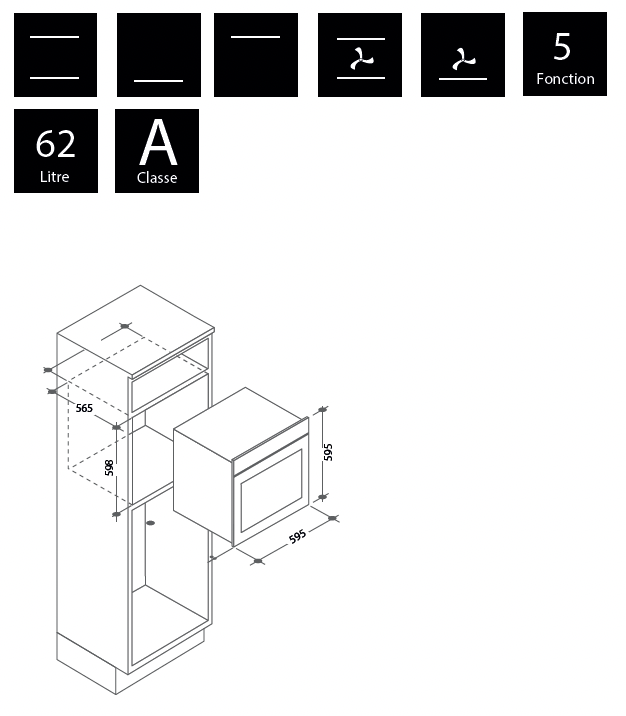 5
Fonction

62
Litre

A
Classe

565

598

595

595