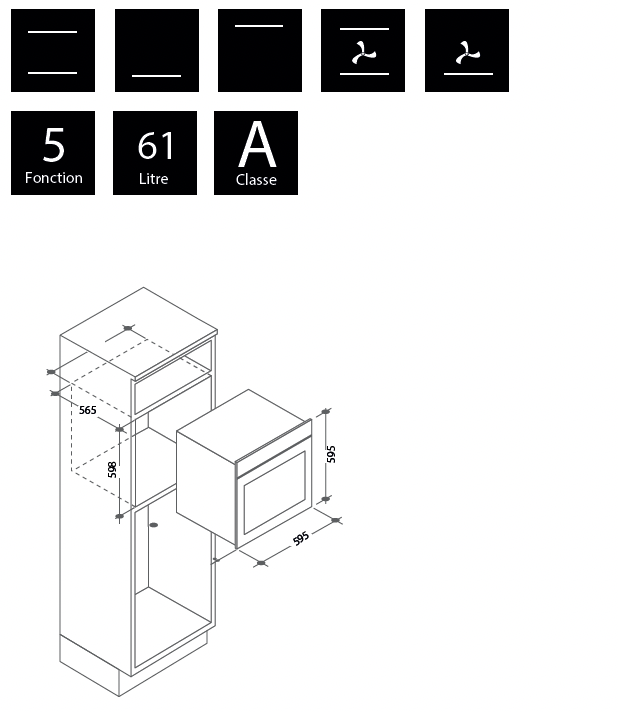 5
Fonction

61
Litre

A
Classe

565
598
595
595