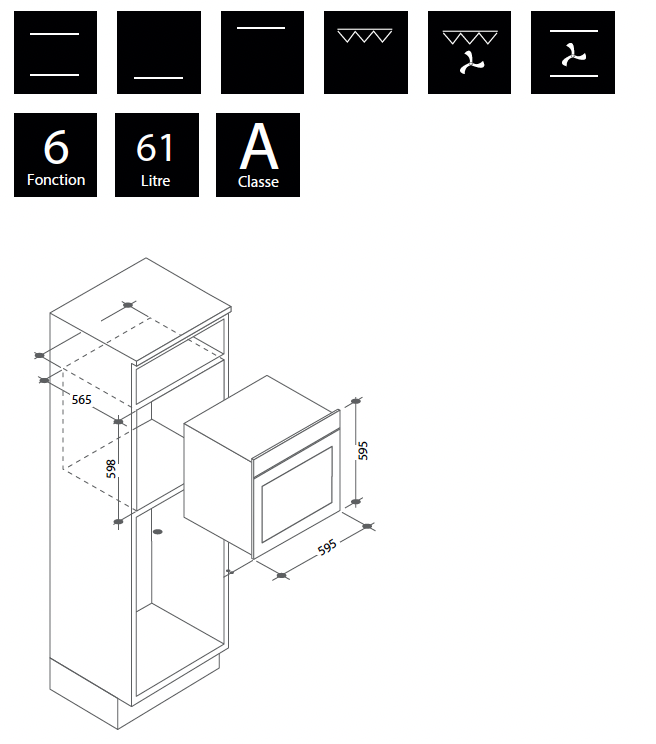 6
Fonction

61
Litre

A
Classe

565
598
595
595